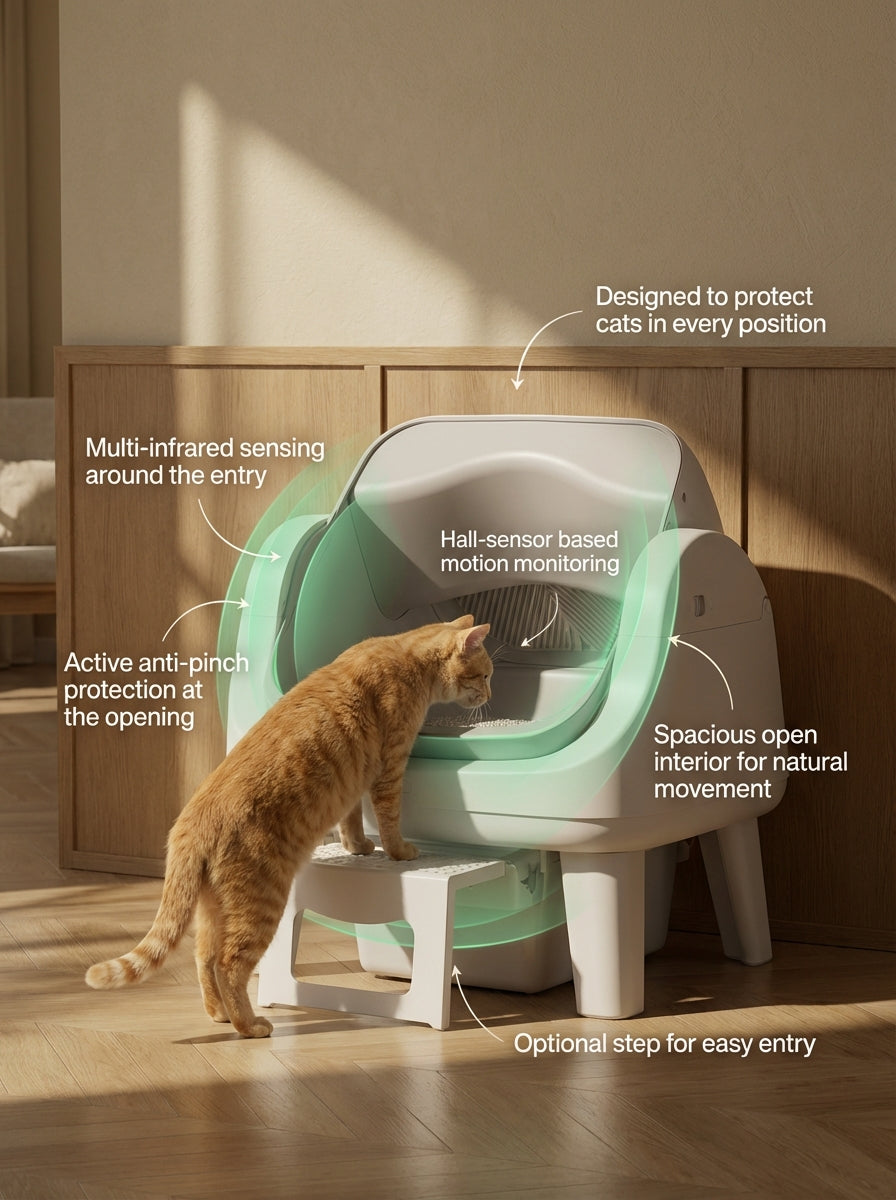 Designed to protect cats in every position

Multi-infrared sensing around the entry

Hall-sensor based motion monitoring

Active anti-pinch protection at the opening

Spacious open interior for natural movement

Optional step for easy entry